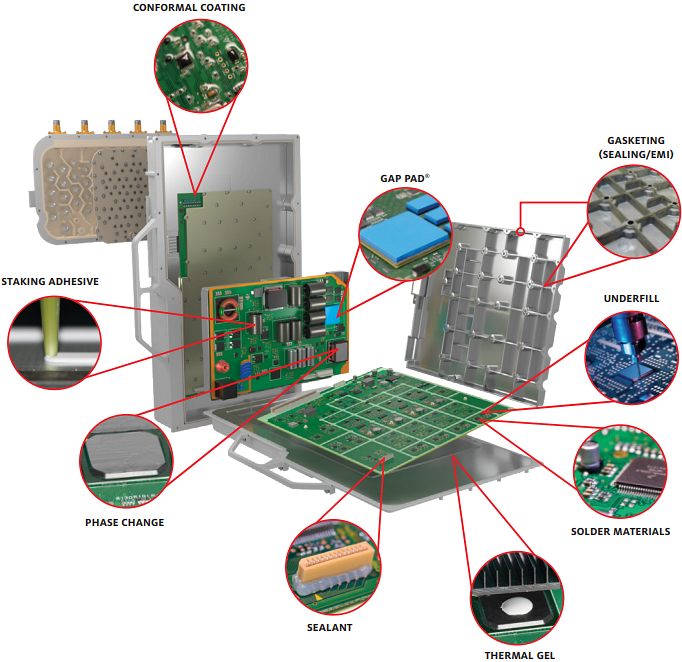 CONFORMAL COATING

GASKETING (SEALING/EMI)

GAP PAD®

STAKING ADHESIVE

UNDERFILL

PHASE CHANGE

SOLDER MATERIALS

SEALANT

THERMAL GEL