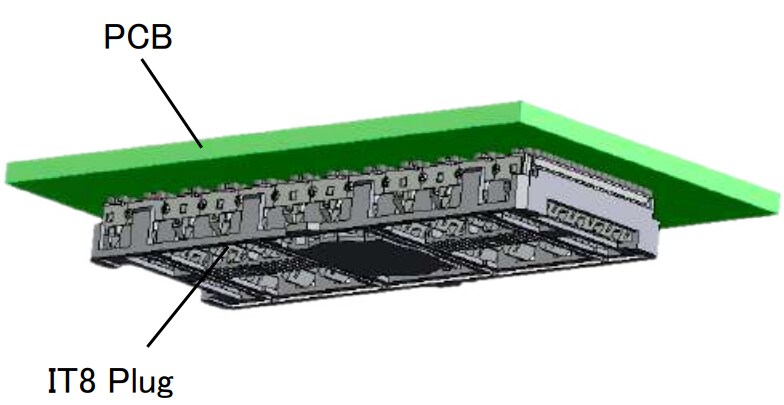 PCB

IT8 Plug