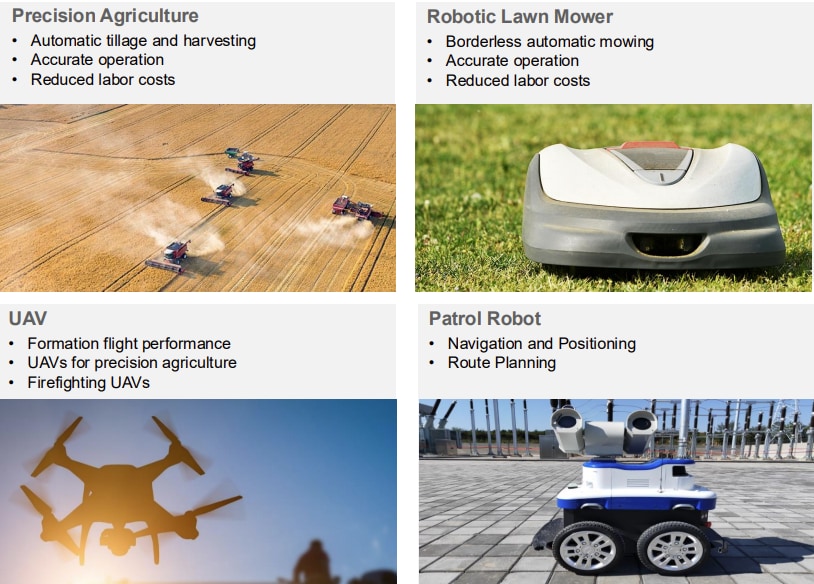 Precision Agriculture
• Automatic tillage and harvesting
• Accurate operation
• Reduced labor costs

Robotic Lawn Mower
• Borderless automatic mowing
• Accurate operation
• Reduced labor costs

UAV
• Formation flight performance
• UAVs for precision agriculture
• Firefighting UAVs

Patrol Robot
• Navigation and Positioning
• Route Planning